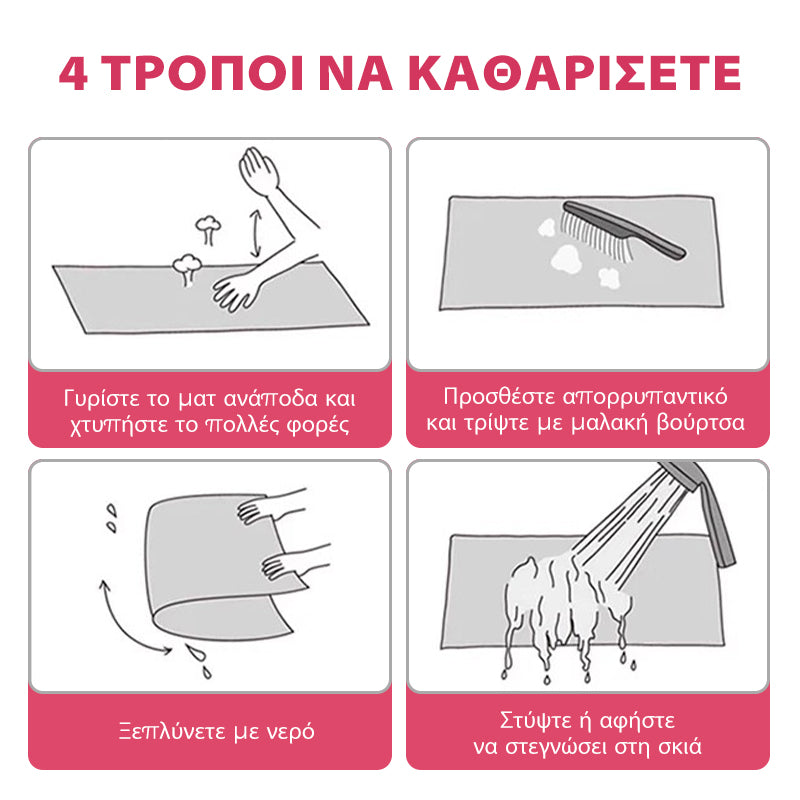 4 ΤΡΟΠΟΙ ΝΑ ΚΑΘΑΡΙΣΕΤΕ

Γυρίστε το ματ ανάποδα και χτυπήστε το πολλές φορές

Προσθέστε απορρυπαντικό και τρίψτε με μαλακή βούρτσα

Ξεπλύνετε με νερό

Στύψτε ή αφήστε να στεγνώσει στη σκιά